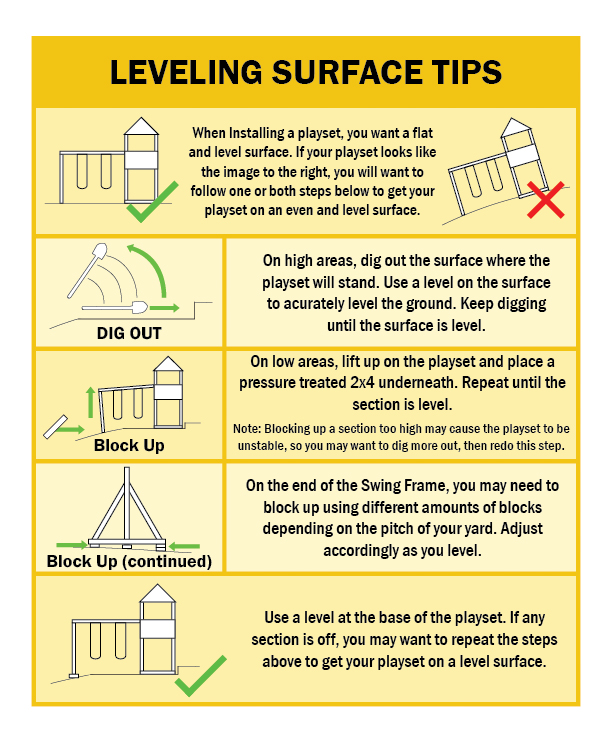 LEVELING SURFACE TIPS

When Installing a playset, you want a flat and level surface. If your playset looks like the image to the right, you will want to follow one or both steps below to get your playset on an even and level surface.

DIG OUT

On high areas, dig out the surface where the playset will stand. Use a level on the surface to acurately level the ground. Keep digging until the surface is level.

Block Up

On low areas, lift up on the playset and place a pressure treated 2x4 underneath. Repeat until the section is level.

Note: Blocking up a section too high may cause the playset to be unstable, so you may want to dig more out, then redo this step.

Block Up (continued)

On the end of the Swing Frame, you may need to block up using different amounts of blocks depending on the pitch of your yard. Adjust accordingly as you level.

Use a level at the base of the playset. If any section is off, you may want to repeat the steps above to get your playset on a level surface.